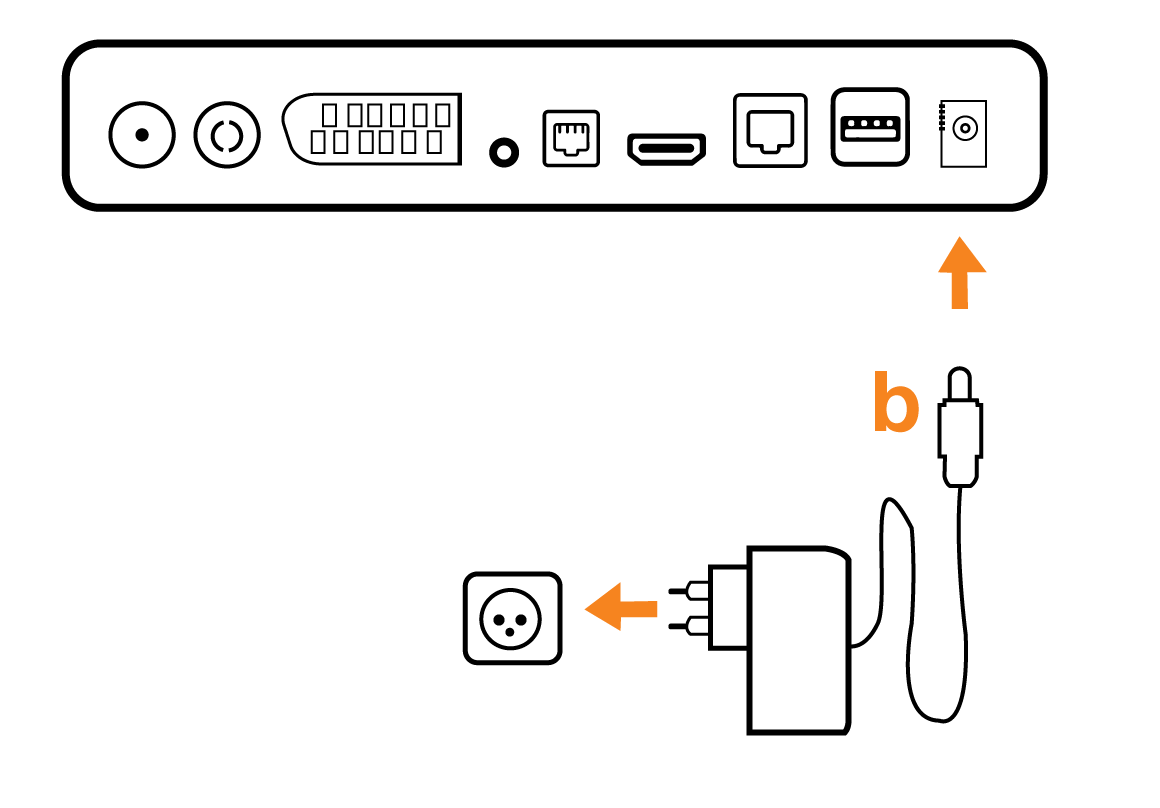 b